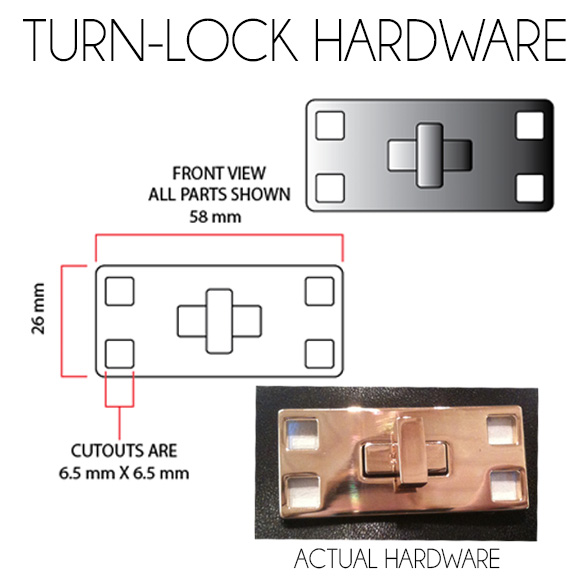 TURN-LOCK HARDWARE

FRONT VIEW
ALL PARTS SHOWN
58 mm

26 mm

CUTOUTS ARE
6.5 mm X 6.5 mm

ACTUAL HARDWARE