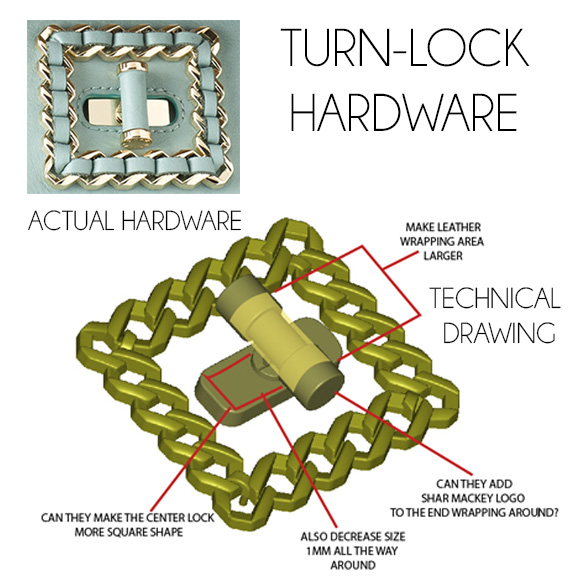 TURN-LOCK HARDWARE

ACTUAL HARDWARE

MAKE LEATHER WRAPPING AREA LARGER

TECHNICAL DRAWING

CAN THEY ADD SHAR MACKEY LOGO TO THE END WRAPPING AROUND?

CAN THEY MAKE THE CENTER LOCK MORE SQUARE SHAPE

ALSO DECREASE SIZE 1MM ALL THE WAY AROUND